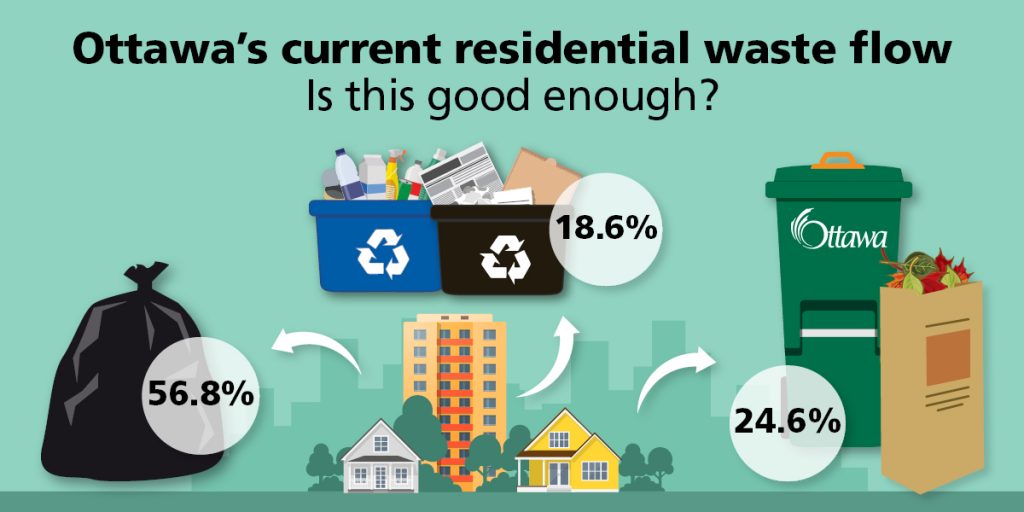 Ottawa's current residential waste flow
Is this good enough?

18.6%

Ottawa

56.8%

24.6%